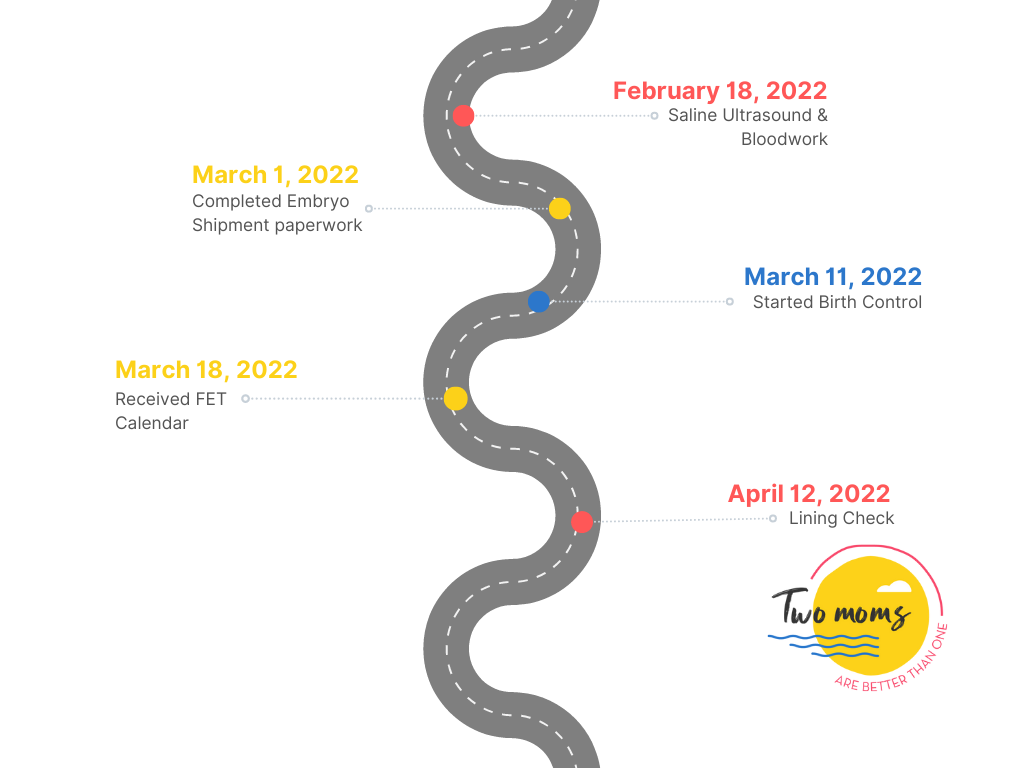 February 18, 2022
Saline Ultrasound & Bloodwork

March 1, 2022
Completed Embryo Shipment paperwork

March 11, 2022
Started Birth Control

March 18, 2022
Received FET Calendar

April 12, 2022
Lining Check

Two moms
ARE BETTER THAN ONE