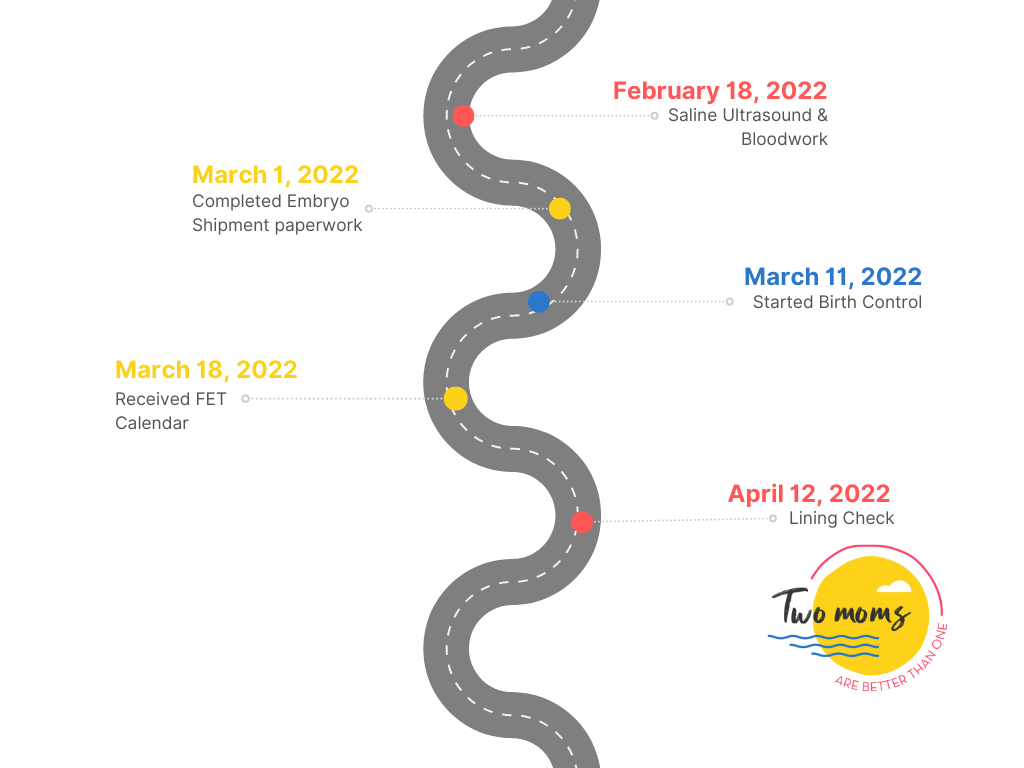 February 18, 2022
Saline Ultrasound & Bloodwork

March 1, 2022
Completed Embryo Shipment paperwork

March 11, 2022
Started Birth Control

March 18, 2022
Received FET Calendar

April 12, 2022
Lining Check

Two moms
ARE BETTER THAN ONE