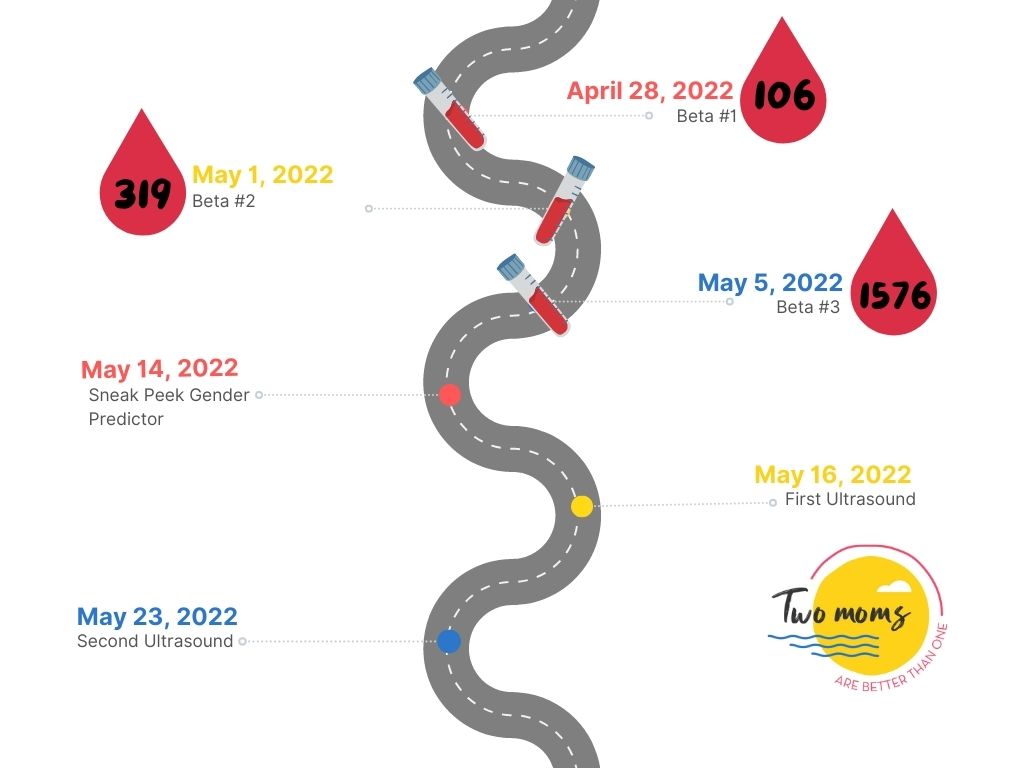 April 28, 2022
Beta #1
106

319
May 1, 2022
Beta #2

May 5, 2022
Beta #3
1576

May 14, 2022
Sneak Peek Gender Predictor

May 16, 2022
First Ultrasound

May 23, 2022
Second Ultrasound

Two moms
ARE BETTER THAN ONE